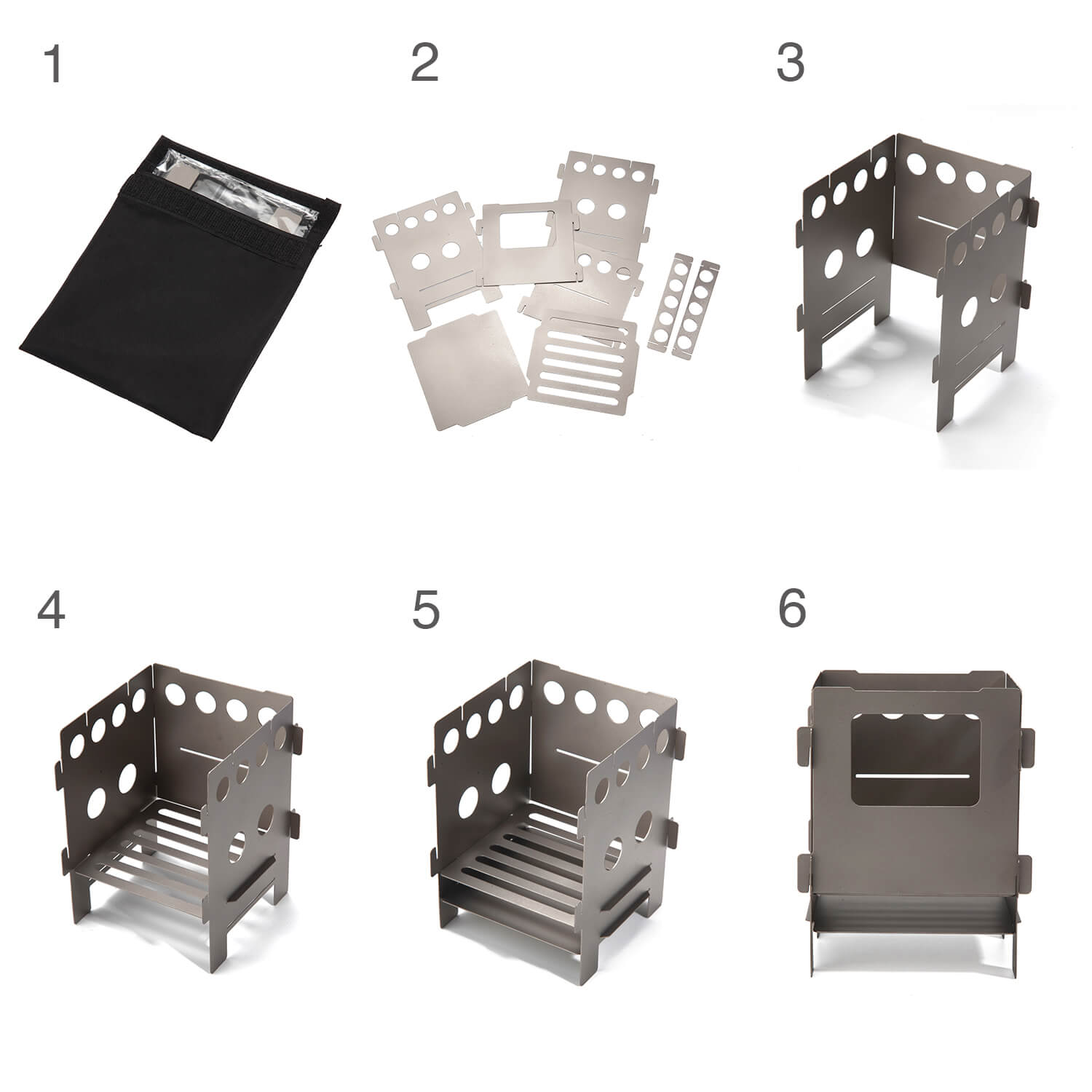 1

2

3

4

5

6