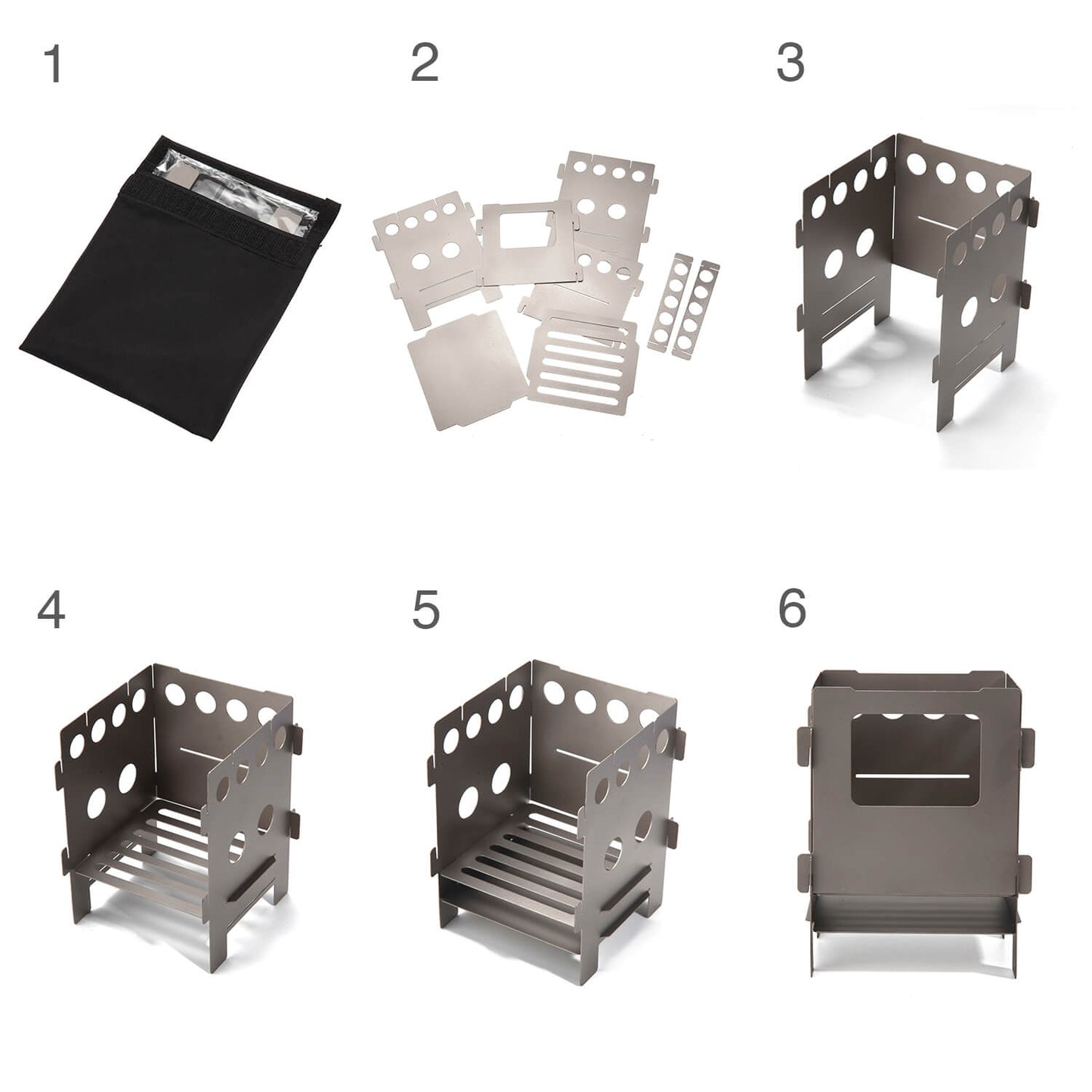 1

2

3

4

5

6